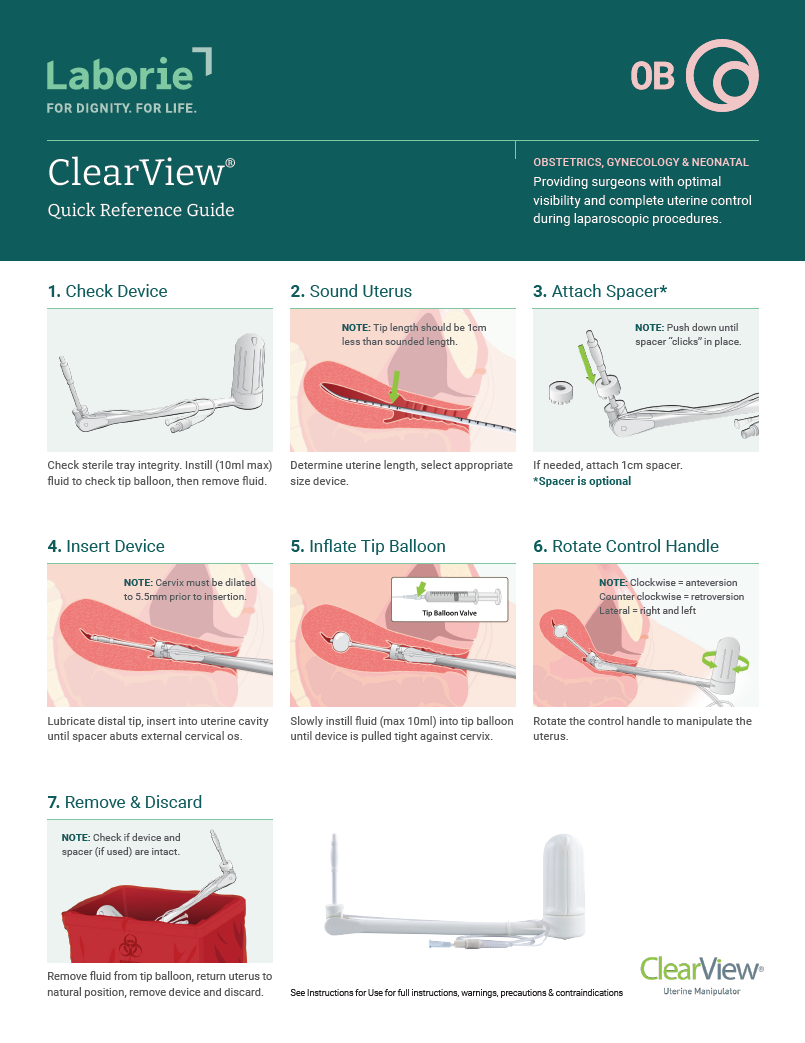 Laborie
FOR DIGNITY. FOR LIFE.

OB

ClearView®
Quick Reference Guide

OBSTETRICS, GYNECOLOGY & NEONATAL
Providing surgeons with optimal visibility and complete uterine control during laparoscopic procedures.

1. Check Device

Check sterile tray integrity. Instill (10ml max) fluid to check tip balloon, then remove fluid.

2. Sound Uterus

NOTE: Tip length should be 1cm less than sounded length.

Determine uterine length, select appropriate size device.

3. Attach Spacer*

NOTE: Push down until spacer "clicks" in place.

If needed, attach 1cm spacer.
*Spacer is optional

4. Insert Device

NOTE: Cervix must be dilated to 5.5mm prior to insertion.

Lubricate distal tip, insert into uterine cavity until spacer abuts external cervical os.

5. Inflate Tip Balloon

Tip Balloon Valve

Slowly instill fluid (max 10ml) into tip balloon until device is pulled tight against cervix.

6. Rotate Control Handle

NOTE: Clockwise = anteversion
Counter clockwise = retroversion
Lateral = right and left

Rotate the control handle to manipulate the uterus.

7. Remove & Discard

NOTE: Check if device and spacer (if used) are intact.

Remove fluid from tip balloon, return uterus to natural position, remove device and discard.

See Instructions for Use for full instructions, warnings, precautions & contraindications

ClearView®
Uterine Manipulator